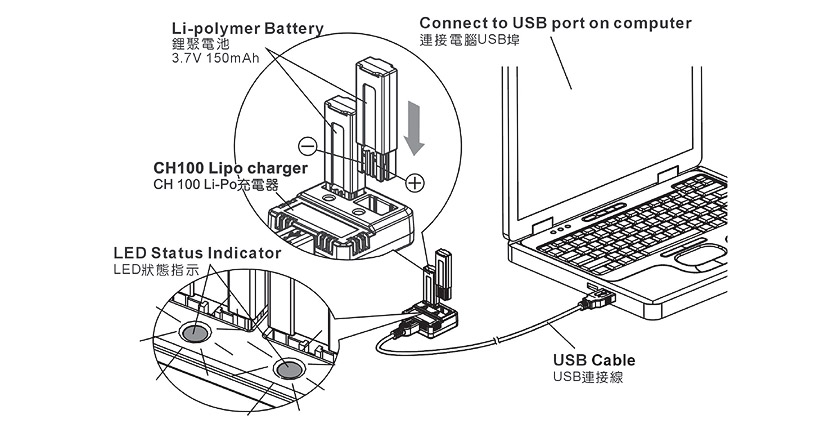 Li-polymer Battery
鋰聚電池
3.7V 150mAh

Connect to USB port on computer
連接電腦USB埠

CH100 Lipo charger
CH 100 Li-Po充電器

LED Status Indicator
LED狀態指示

USB Cable
USB連接線